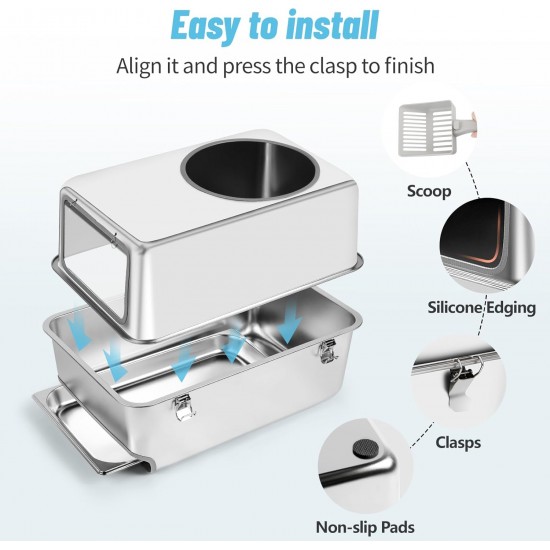 Easy to install

Align it and press the clasp to finish

Scoop

Silicone Edging

Clasps

Non-slip Pads