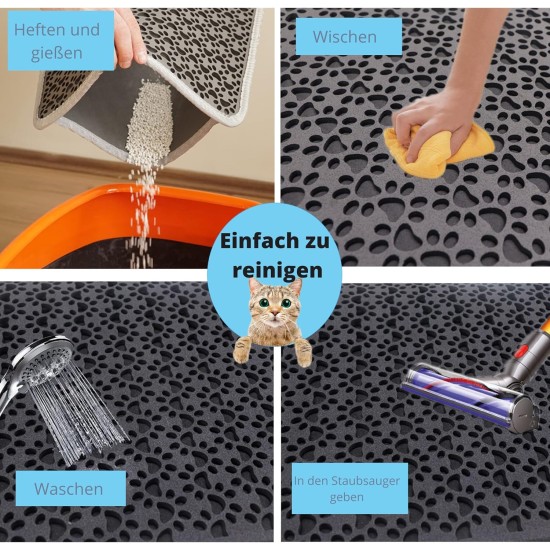 Heften und gießen

Wischen

Einfach zu reinigen

Waschen

In den Staubsauger geben