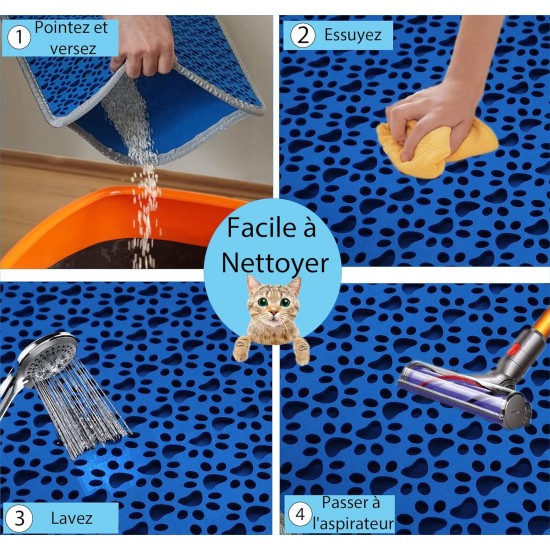 1 Pointez et versez

2 Essuyez

Facile à Nettoyer

3 Lavez

4 Passer à l'aspirateur