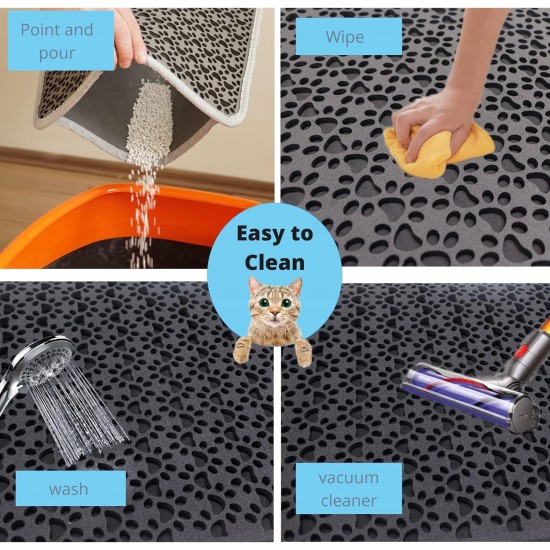 Point and pour

Wipe

Easy to Clean

wash

vacuum cleaner