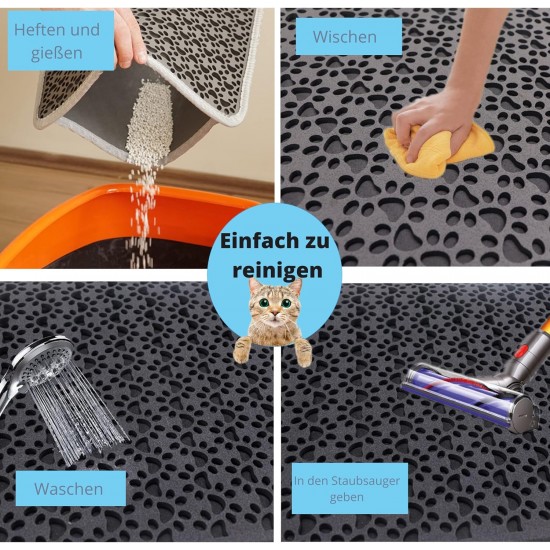 Heften und gießen

Wischen

Einfach zu reinigen

Waschen

In den Staubsauger geben