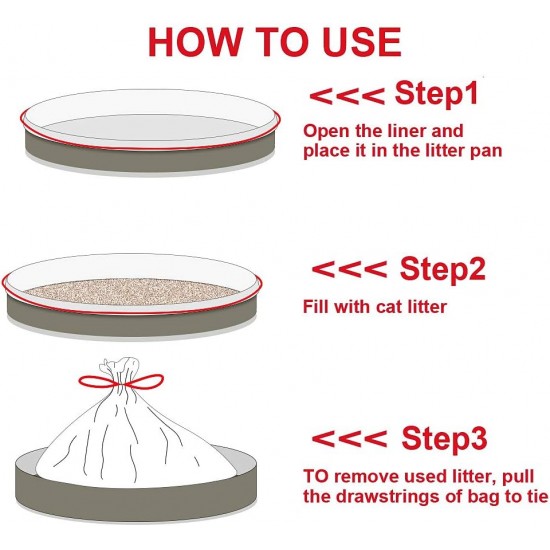 HOW TO USE

<<< Step1

Open the liner and place it in the litter pan

<<< Step2

Fill with cat litter

<<< Step3

TO remove used litter, pull the drawstrings of bag to tie