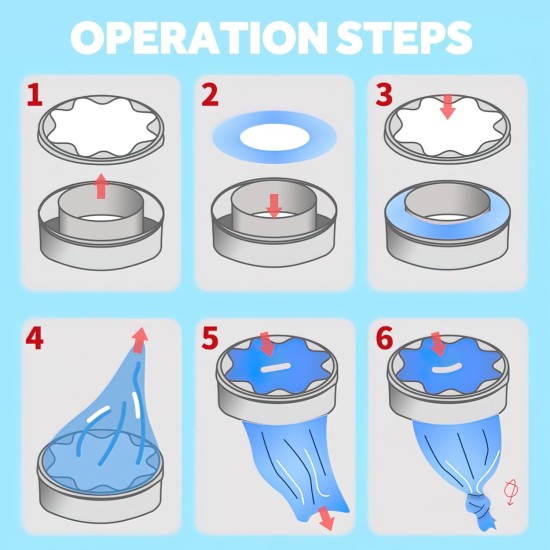 OPERATION STEPS

1

2

3

4

5

6