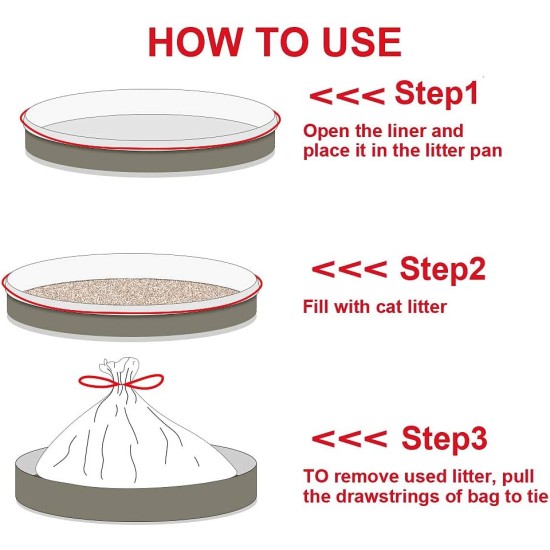 HOW TO USE

<<< Step1

Open the liner and place it in the litter pan

<<< Step2

Fill with cat litter

<<< Step3

TO remove used litter, pull the drawstrings of bag to tie