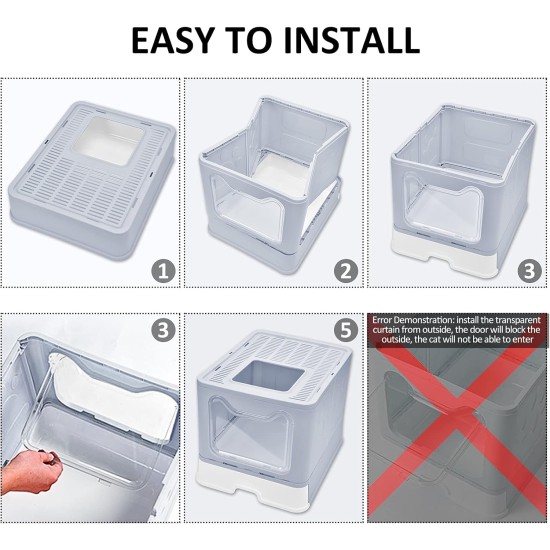 EASY TO INSTALL

1

2

3

3

5

Error Demonstration: install the transparent curtain from outside, the door will block the outside, the cat will not be able to enter