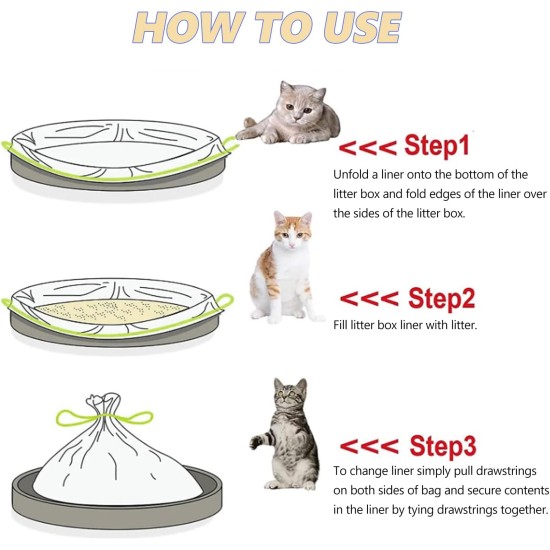 HOW TO USE

<<< Step1

Unfold a liner onto the bottom of the litter box and fold edges of the liner over the sides of the litter box.

<<< Step2

Fill litter box liner with litter.

<<< Step3

To change liner simply pull drawstrings on both sides of bag and secure contents in the liner by tying drawstrings together.