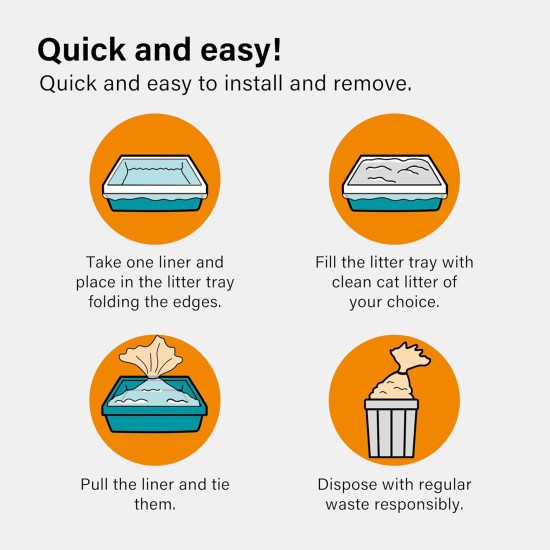 Quick and easy!
Quick and easy to install and remove.

Take one liner and place in the litter tray folding the edges.

Fill the litter tray with clean cat litter of your choice.

Pull the liner and tie them.

Dispose with regular waste responsibly.