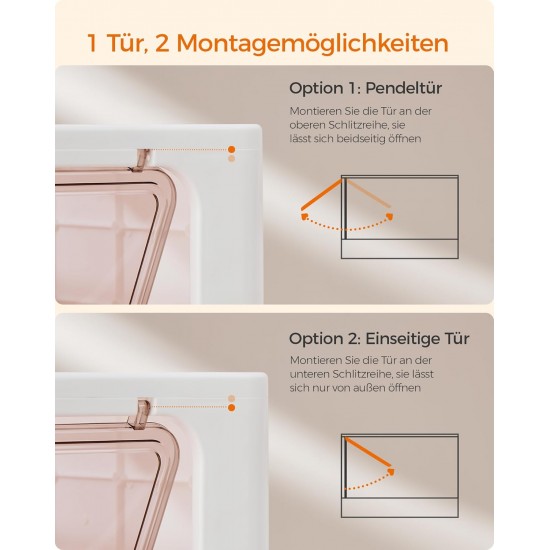 1 Tür, 2 Montagemöglichkeiten

Option 1: Pendeltür

Montieren Sie die Tür an der oberen Schlitzreihe, sie lässt sich beidseitig öffnen

Option 2: Einseitige Tür

Montieren Sie die Tür an der unteren Schlitzreihe, sie lässt sich nur von außen öffnen