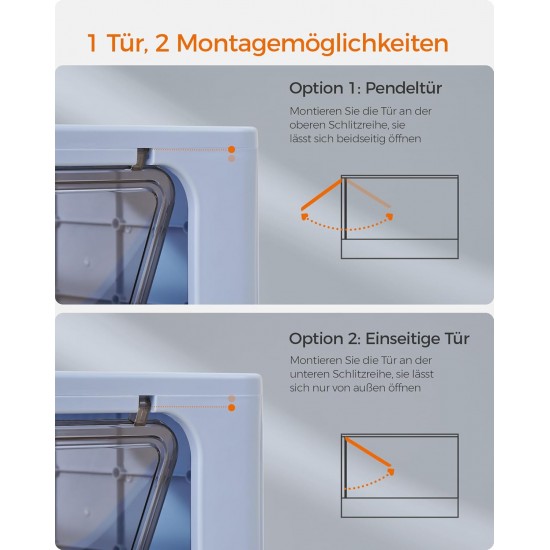 1 Tür, 2 Montagemöglichkeiten

Option 1: Pendeltür

Montieren Sie die Tür an der oberen Schlitzreihe, sie lässt sich beidseitig öffnen

Option 2: Einseitige Tür

Montieren Sie die Tür an der unteren Schlitzreihe, sie lässt sich nur von außen öffnen