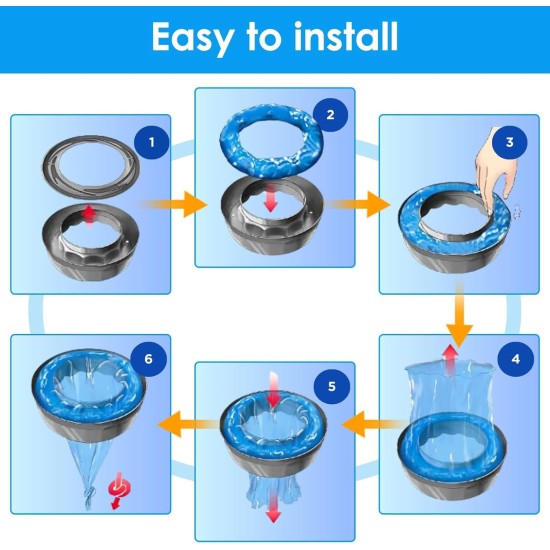 Easy to install

1

2

3

4

5

6