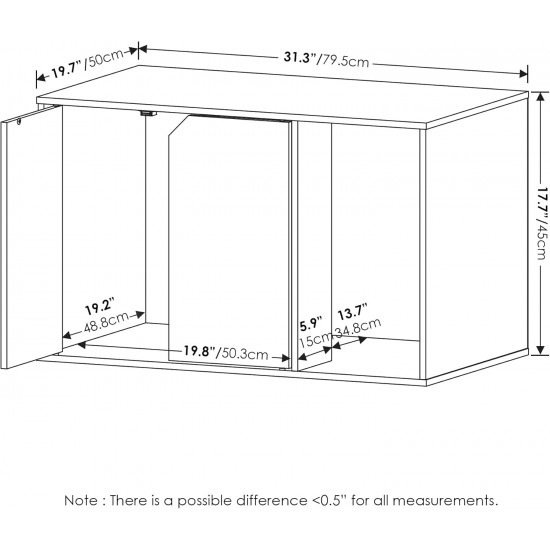 19.7"/50cm

31.3"/79.5cm

17.7"/45cm

19.2"
48.8cm

19.8"/50.3cm

5.9"
15cm

13.7"
34.8cm

Note : There is a possible difference <0.5" for all measurements.