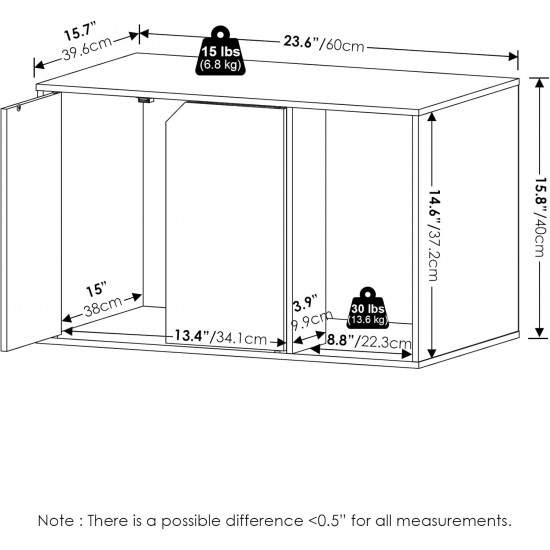 15.7"
39.6cm

15 lbs
(6.8 kg)

23.6"/60cm

15.8"/40cm

14.6"/37.2cm

15"
38cm

13.4"/34.1cm

3.9"
9.9cm

30 lbs
(13.6 kg)

8.8"/22.3cm

Note : There is a possible difference <0.5" for all measurements.