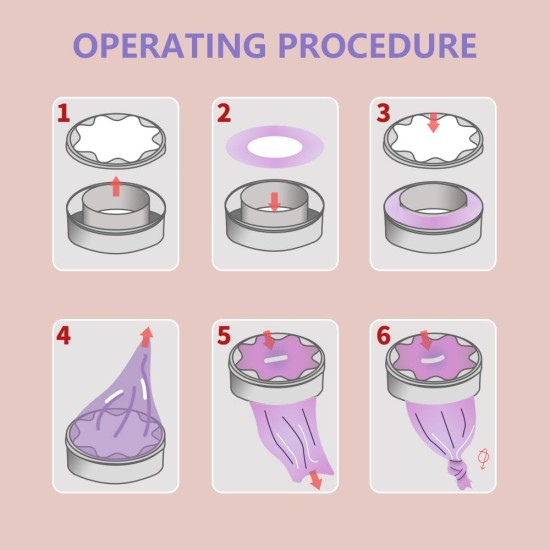 OPERATING PROCEDURE

1

2

3

4

5

6