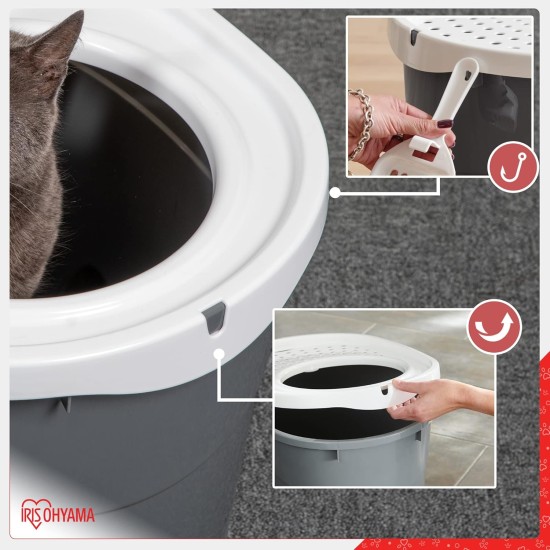 IRIS OHYAMA