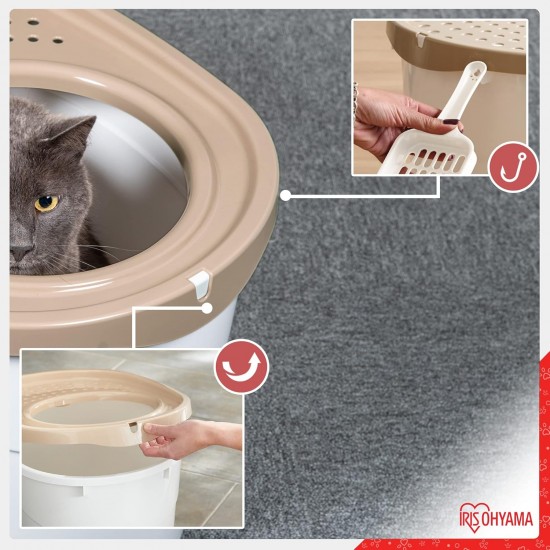 IRIS OHYAMA