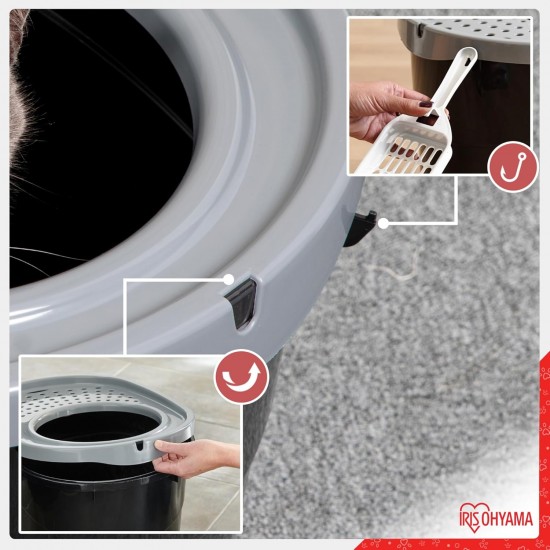 IRIS OHYAMA