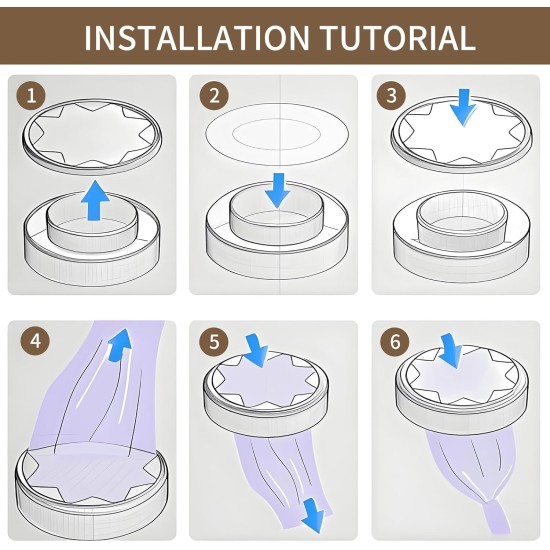 INSTALLATION TUTORIAL

1

2

3

4

5

6