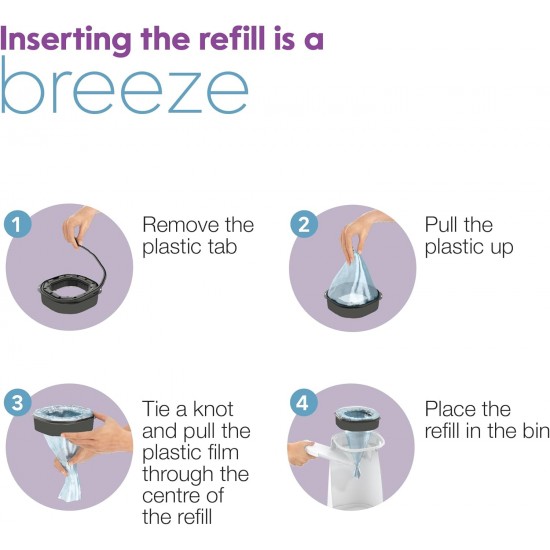 Inserting the refill is a
breeze

1 Remove the plastic tab

2 Pull the plastic up

3 Tie a knot and pull the plastic film through the centre of the refill

4 Place the refill in the bin