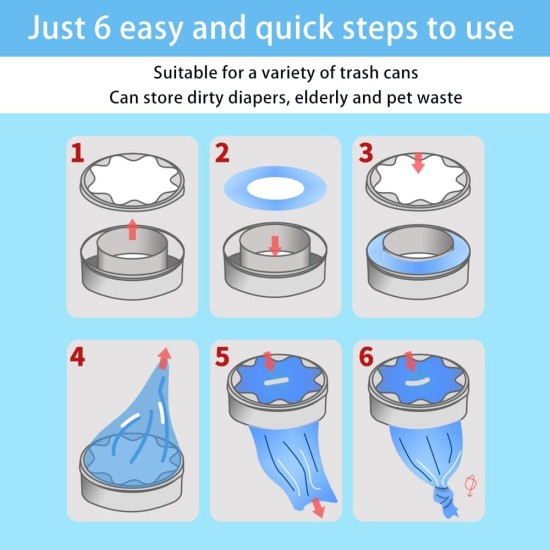 Just 6 easy and quick steps to use

Suitable for a variety of trash cans
Can store dirty diapers, elderly and pet waste

1

2

3

4

5

6