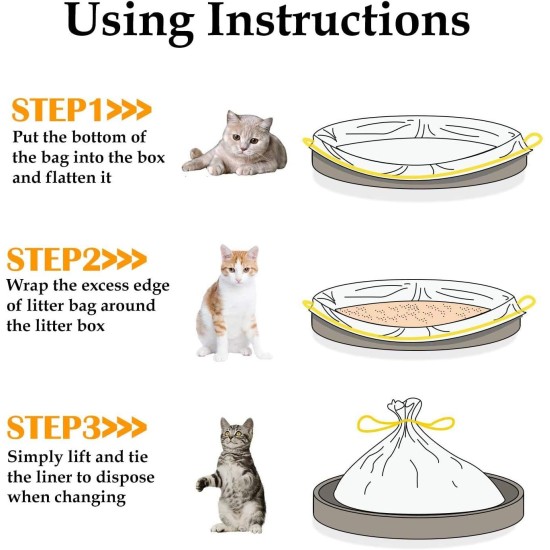 Using Instructions

STEP1>>>
Put the bottom of the bag into the box and flatten it

STEP2>>>
Wrap the excess edge of litter bag around the litter box

STEP3>>>
Simply lift and tie the liner to dispose when changing