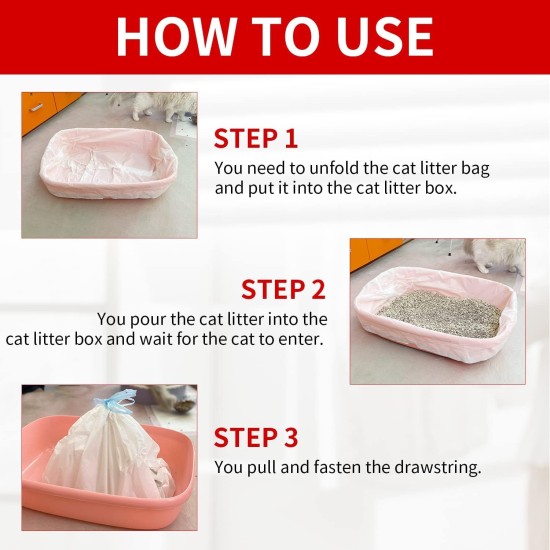 HOW TO USE

STEP 1
You need to unfold the cat litter bag and put it into the cat litter box.

STEP 2
You pour the cat litter into the cat litter box and wait for the cat to enter.

STEP 3
You pull and fasten the drawstring.