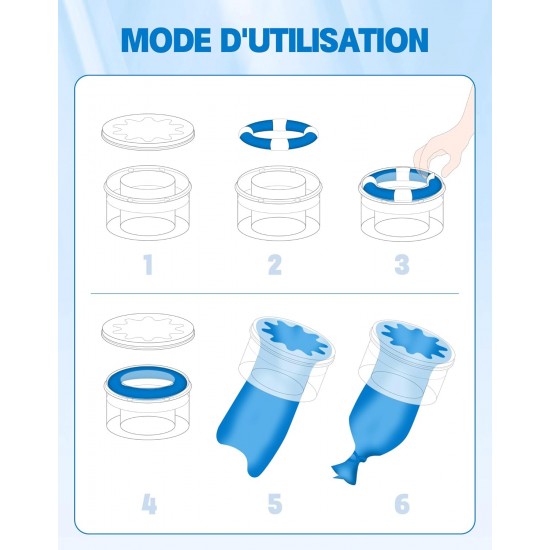 MODE D'UTILISATION

1

2

3

4

5

6