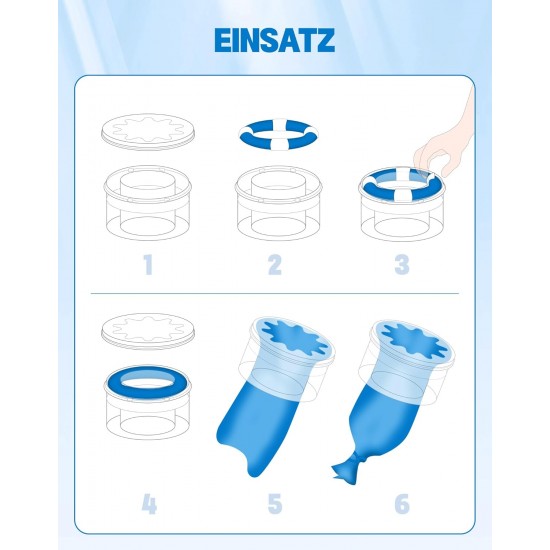 EINSATZ

1

2

3

4

5

6