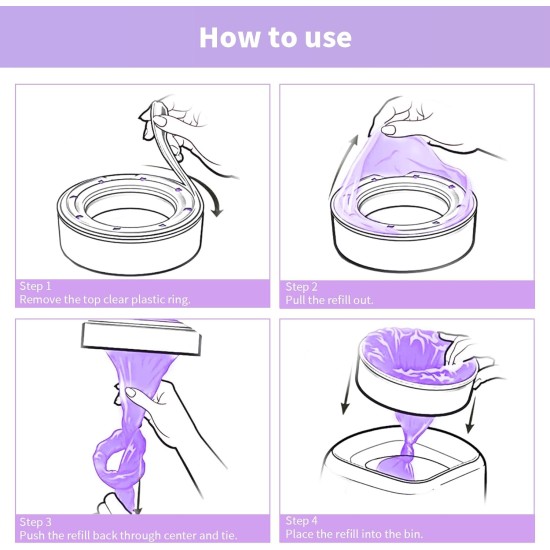 How to use

Step 1
Remove the top clear plastic ring.

Step 2
Pull the refill out.

Step 3
Push the refill back through center and tie.

Step 4
Place the refill into the bin.