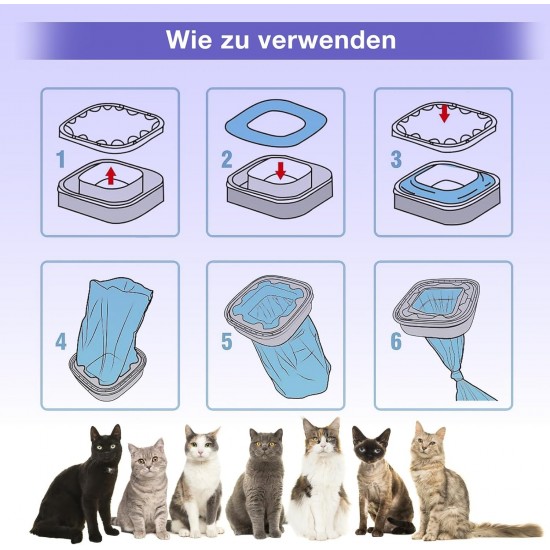 Wie zu verwenden

1

2

3

4

5

6