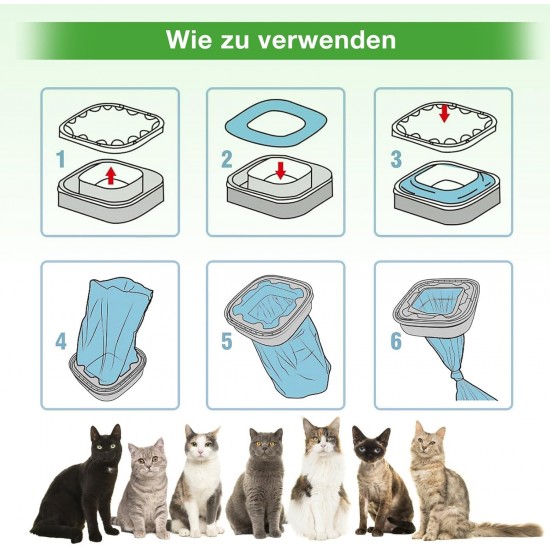 Wie zu verwenden

1

2

3

4

5

6