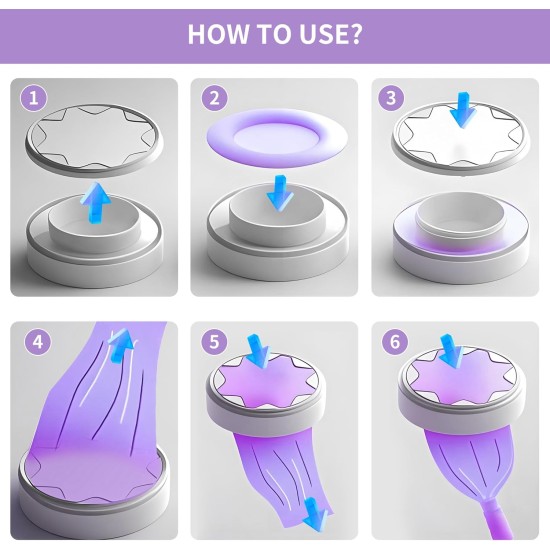 HOW TO USE?

1

2

3

4

5

6