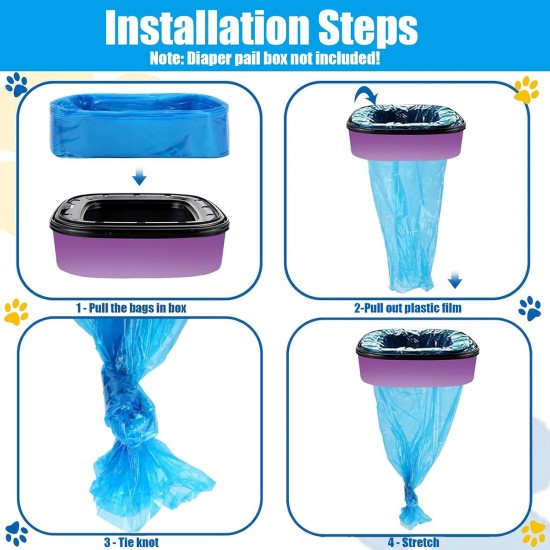 Installation Steps
Note: Diaper pail box not included!

1 - Pull the bags in box

2-Pull out plastic film

3 - Tie knot

4 - Stretch