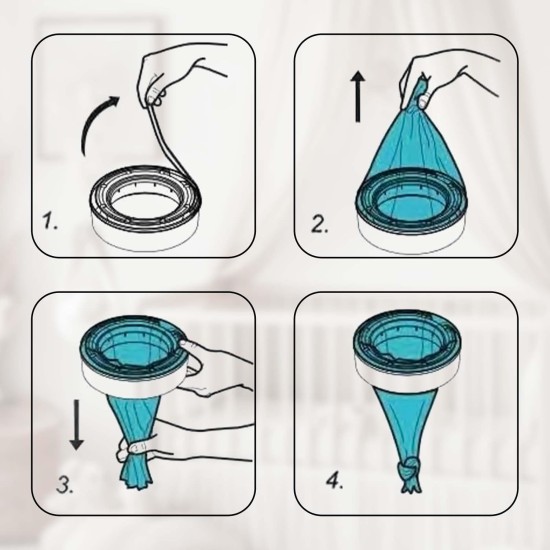 1.

2.

3.

4.