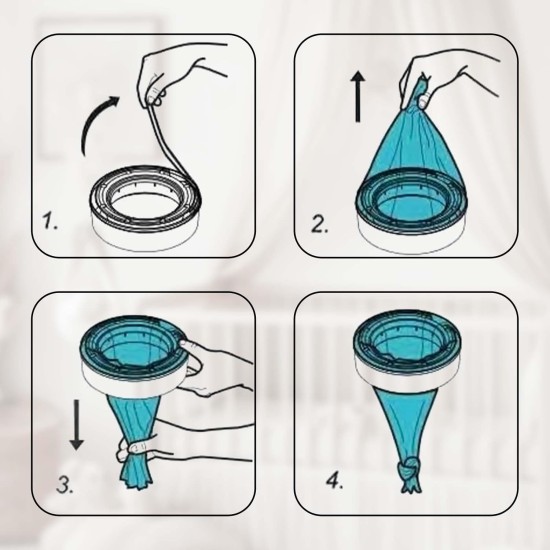 1.

2.

3.

4.