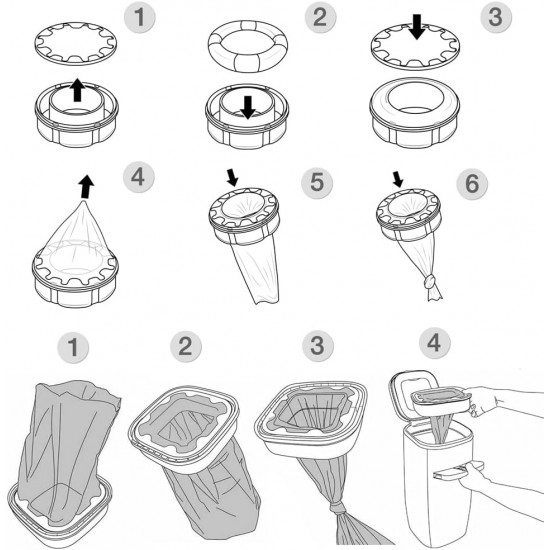 1
2
3
4
5
6
1
2
3
4