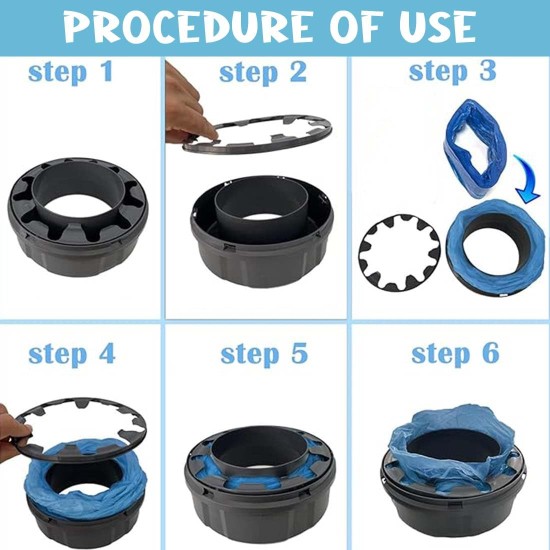 PROCEDURE OF USE

step 1

step 2

step 3

step 4

step 5

step 6