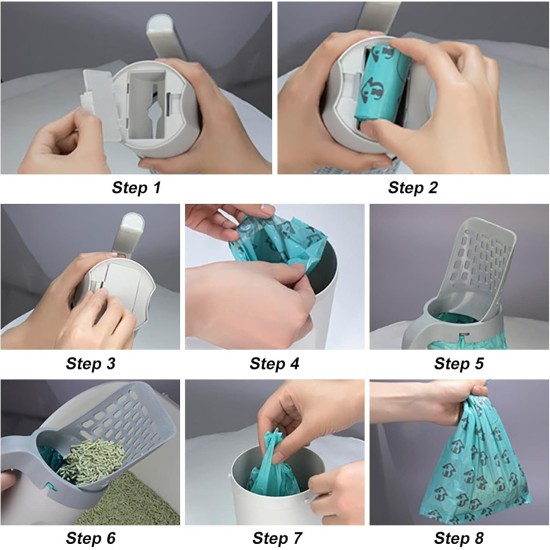 Step 1

Step 2

Step 3

Step 4

Step 5

Step 6

Step 7

Step 8