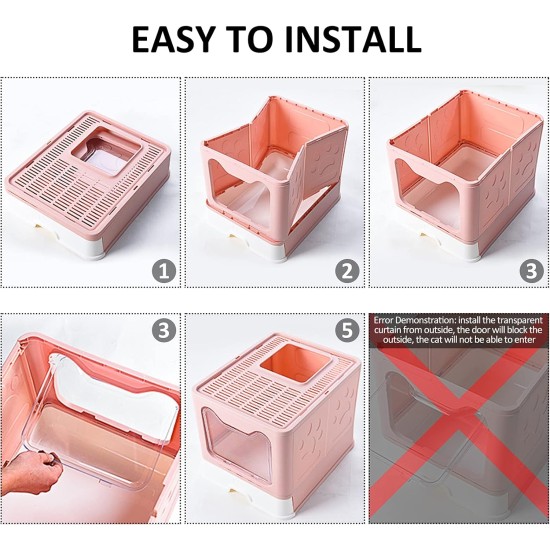 EASY TO INSTALL

1

2

3

3

5

Error Demonstration: install the transparent curtain from outside, the door will block the outside, the cat will not be able to enter