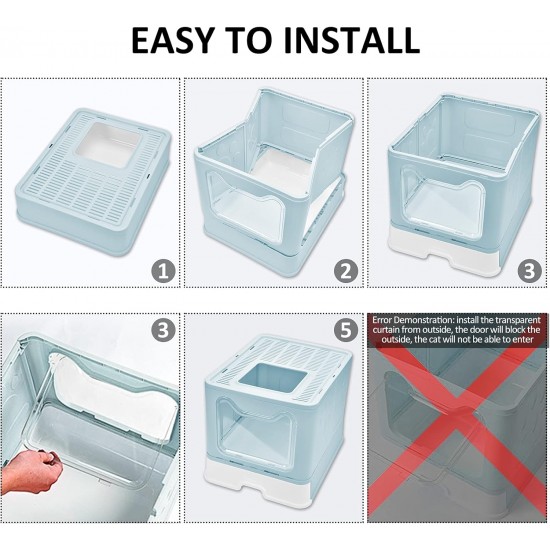 EASY TO INSTALL

1

2

3

3

5

Error Demonstration: install the transparent curtain from outside, the door will block the outside, the cat will not be able to enter