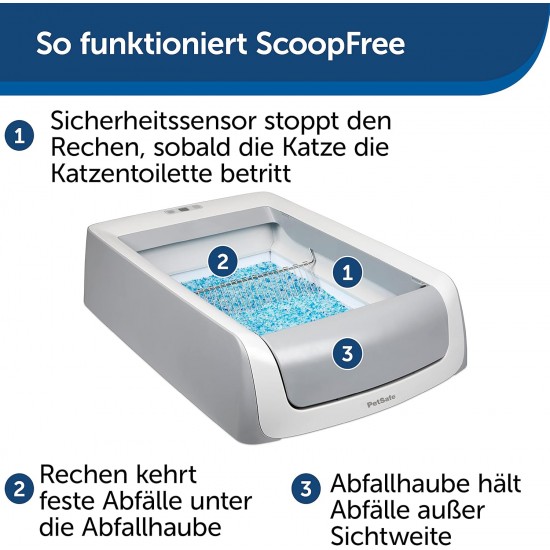 So funktioniert ScoopFree

1 Sicherheitssensor stoppt den Rechen, sobald die Katze die Katzentoilette betritt

2

1

3

PetSafe

2 Rechen kehrt feste Abfälle unter die Abfallhaube

3 Abfallhaube hält Abfälle außer Sichtweite