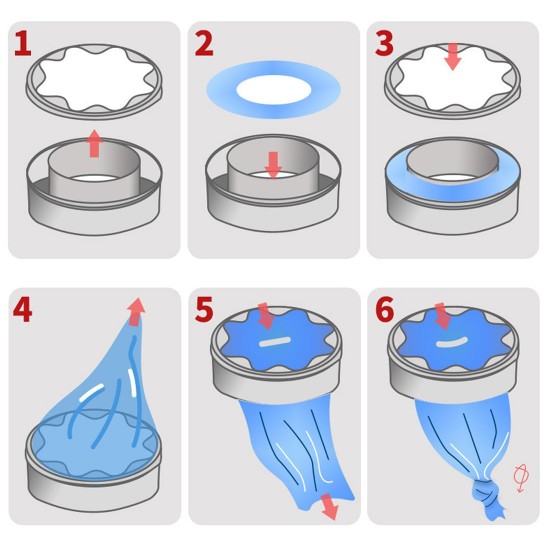 1

2

3

4

5

6