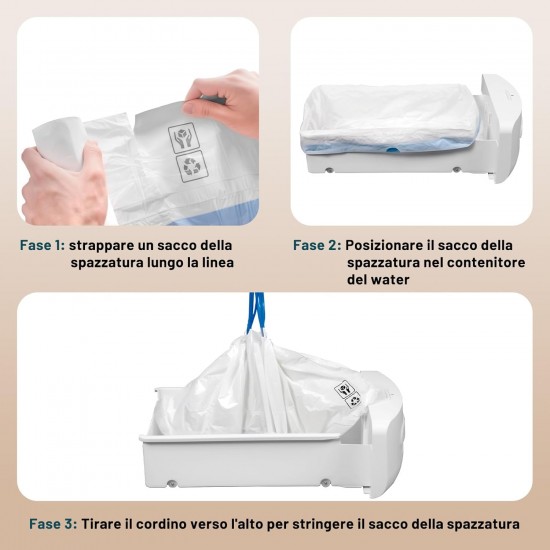 Fase 1: strappare un sacco della spazzatura lungo la linea

Fase 2: Posizionare il sacco della spazzatura nel contenitore del water

Fase 3: Tirare il cordino verso l'alto per stringere il sacco della spazzatura