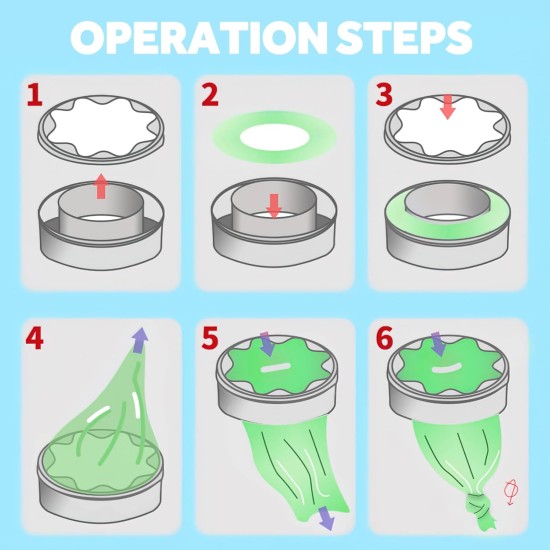 OPERATION STEPS

1

2

3

4

5

6