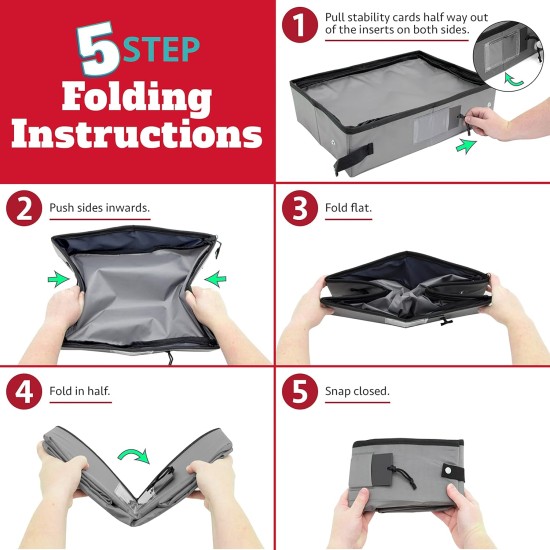 5 STEP
Folding Instructions

1 Pull stability cards half way out of the inserts on both sides.

2 Push sides inwards.

3 Fold flat.

4 Fold in half.

5 Snap closed.