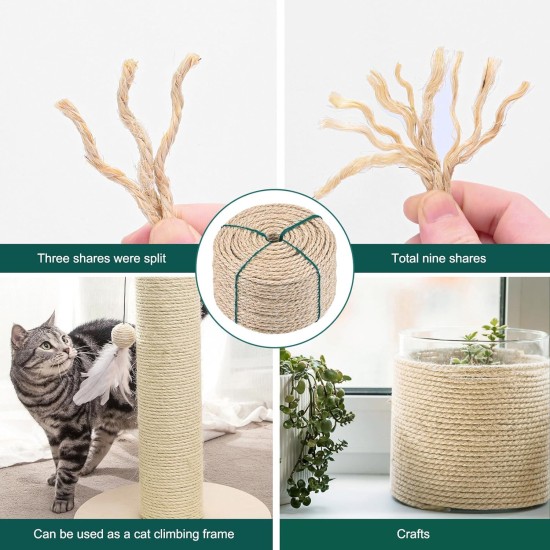 Three shares were split

Total nine shares

Can be used as a cat climbing frame

Crafts