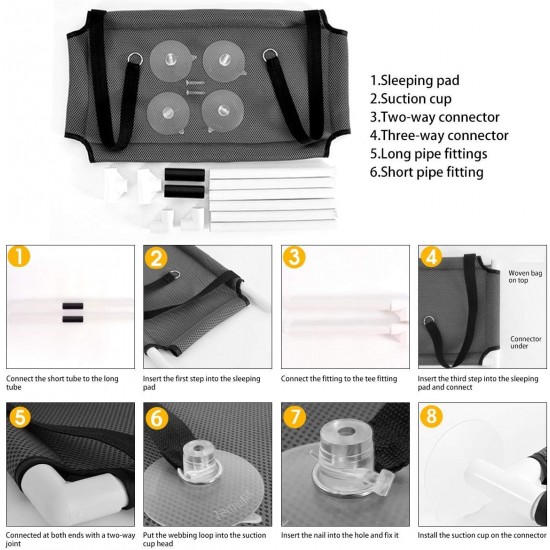 1.Sleeping pad
2.Suction cup
3.Two-way connector
4.Three-way connector
5.Long pipe fittings
6.Short pipe fitting

1

Connect the short tube to the long tube

2

Insert the first step into the sleeping pad

3

Connect the fitting to the tee fitting

4

Woven bag on top

Connector under

Insert the third step into the sleeping pad and connect

5

Connected at both ends with a two-way joint

6

Put the webbing loop into the suction cup head

7

Insert the nail into the hole and fix it

8

Install the suction cup on the connector