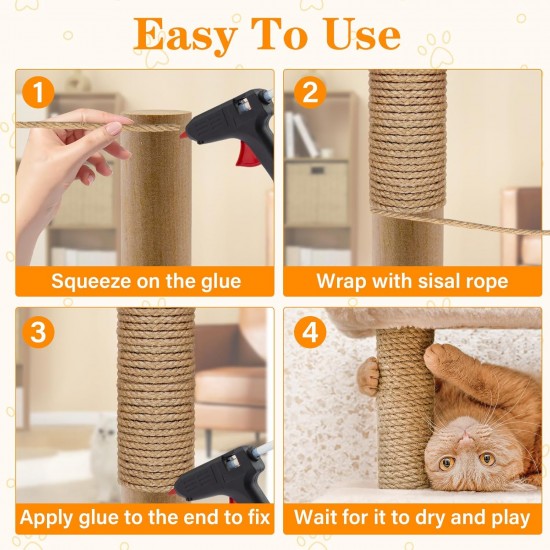 Easy To Use

1

Squeeze on the glue

2

Wrap with sisal rope

3

Apply glue to the end to fix

4

Wait for it to dry and play