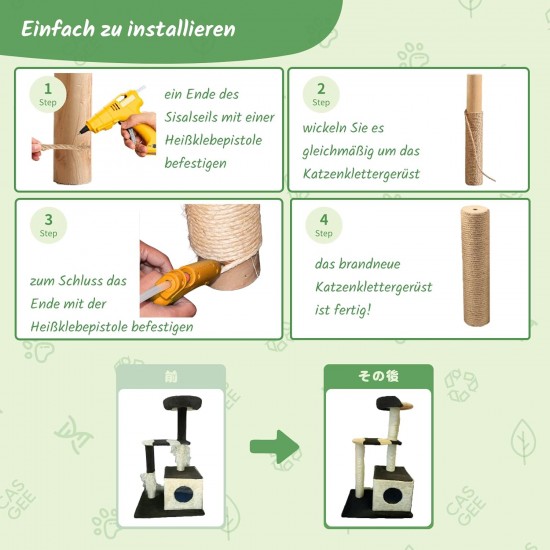 Einfach zu installieren

1
Step
ein Ende des Sisalseils mit einer Heißklebepistole befestigen

2
Step
wickeln Sie es gleichmäßig um das Katzenklettergerüst

3
Step
zum Schluss das Ende mit der Heißklebepistole befestigen

4
Step
das brandneue Katzenklettergerüst ist fertig!

前

その後

CAS GEE

CAS GEE

CAS GEE