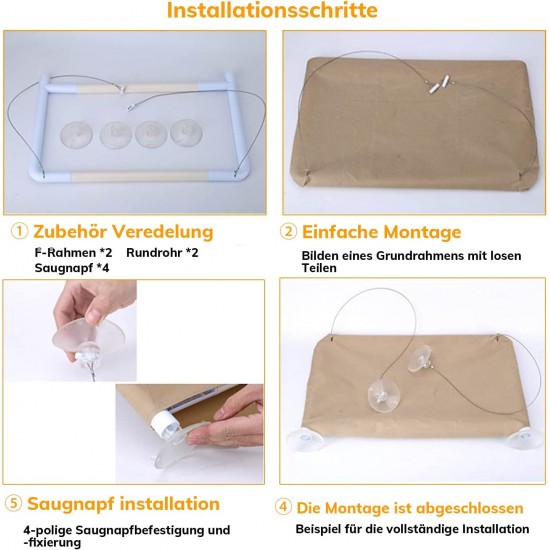 Installationsschritte

① Zubehör Veredelung

F-Rahmen *2 Rundrohr *2
Saugnapf *4

② Einfache Montage

Bilden eines Grundrahmens mit losen Teilen

⑤ Saugnapf installation

4-polige Saugnapfbefestigung und -fixierung

④ Die Montage ist abgeschlossen

Beispiel für die vollständige Installation