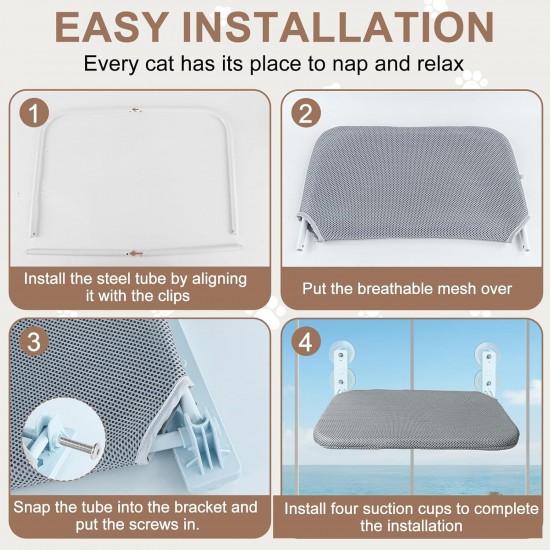 EASY INSTALLATION

Every cat has its place to nap and relax

1

Install the steel tube by aligning it with the clips

2

Put the breathable mesh over

3

Snap the tube into the bracket and put the screws in.

4

Install four suction cups to complete the installation